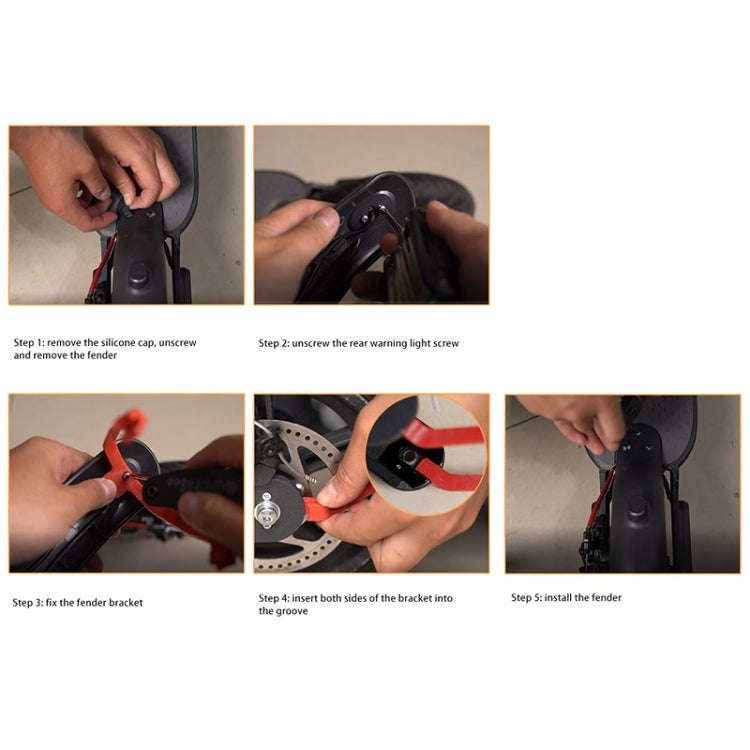 Step 1: remove the silicone cap, unscrew and remove the fender

Step 2: unscrew the rear warning light screw

Step 3: fix the fender bracket

Step 4: insert both sides of the bracket into the groove

Step 5: install the fender