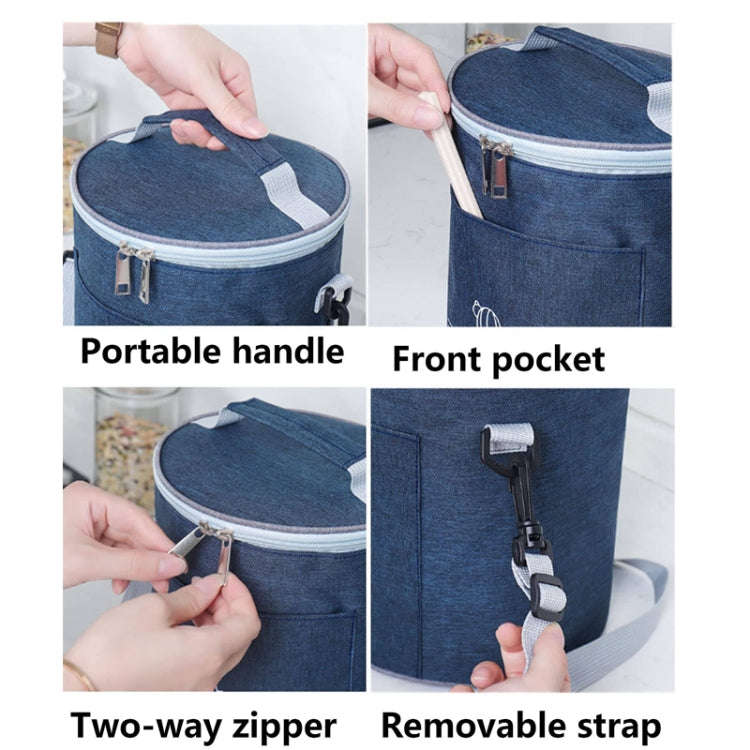 Portable handle

Front pocket

Two-way zipper

Removable strap