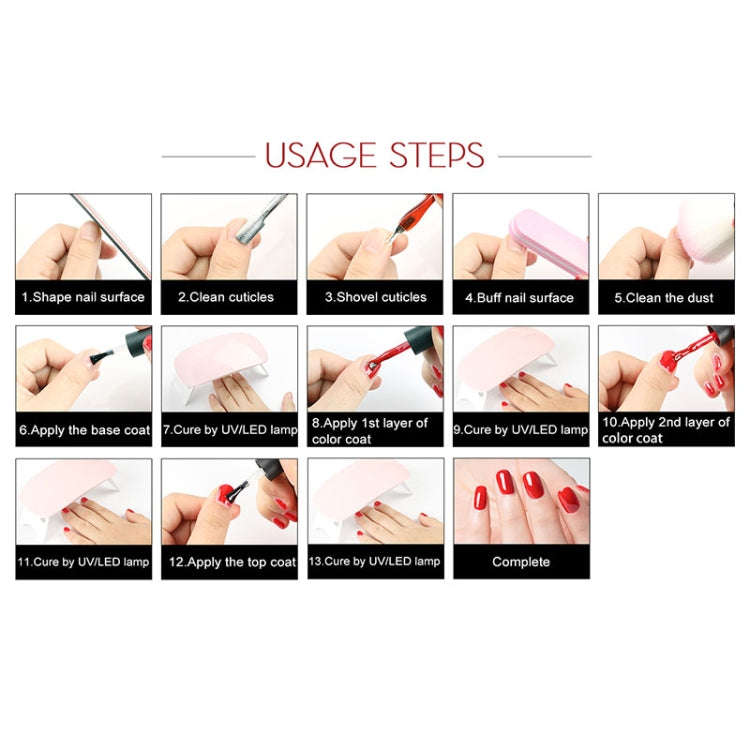 USAGE STEPS

1.Shape nail surface

2.Clean cuticles

3.Shovel cuticles

4.Buff nail surface

5.Clean the dust

6.Apply the base coat

7.Cure by UV/LED lamp

8.Apply 1st layer of color coat

9.Cure by UV/LED lamp

10.Apply 2nd layer of color coat

11.Cure by UV/LED lamp

12.Apply the top coat

13.Cure by UV/LED lamp

Complete