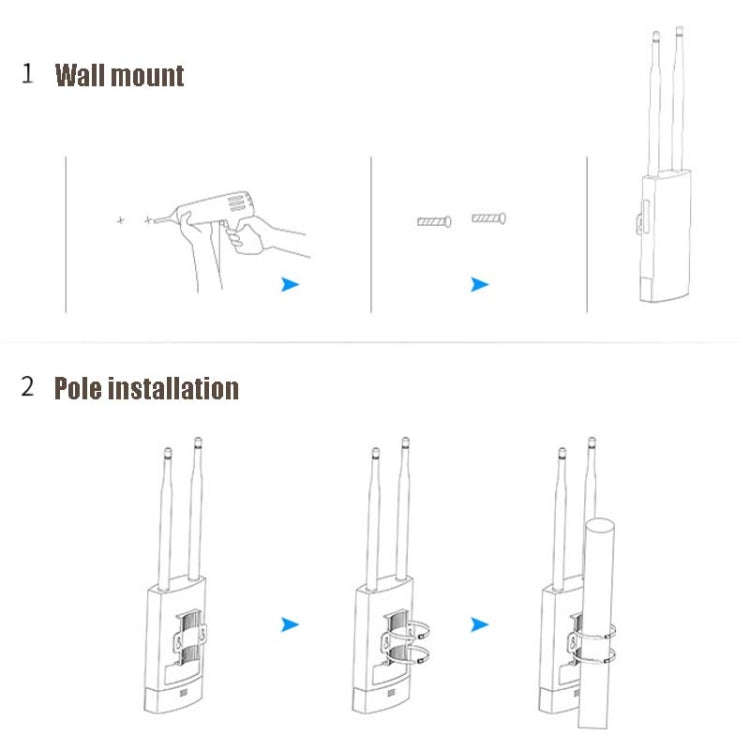 1 Wall mount

2 Pole installation