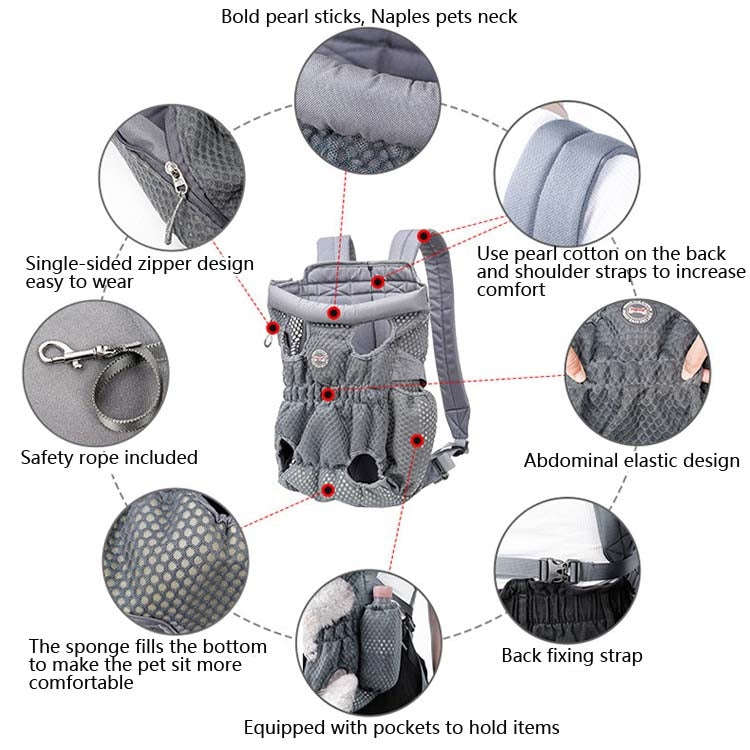 Bold pearl sticks, Naples pets neck

Single-sided zipper design easy to wear

Use pearl cotton on the back and shoulder straps to increase comfort

Safety rope included

Abdominal elastic design

The sponge fills the bottom to make the pet sit more comfortable

Back fixing strap

Equipped with pockets to hold items