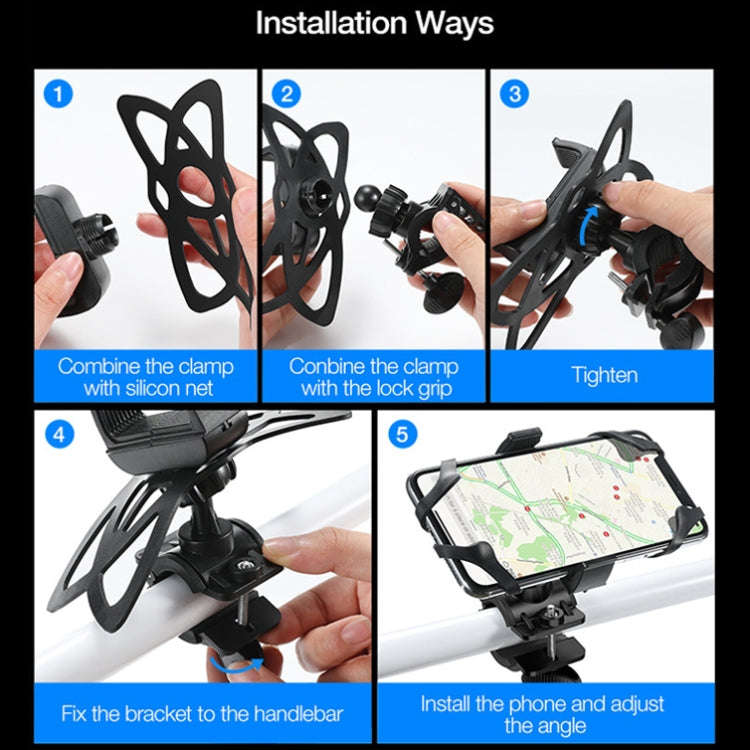 Installation Ways

1

Combine the clamp with silicon net

2

Conbine the clamp with the lock grip

3

Tighten

4

Fix the bracket to the handlebar

5

Install the phone and adjust the angle