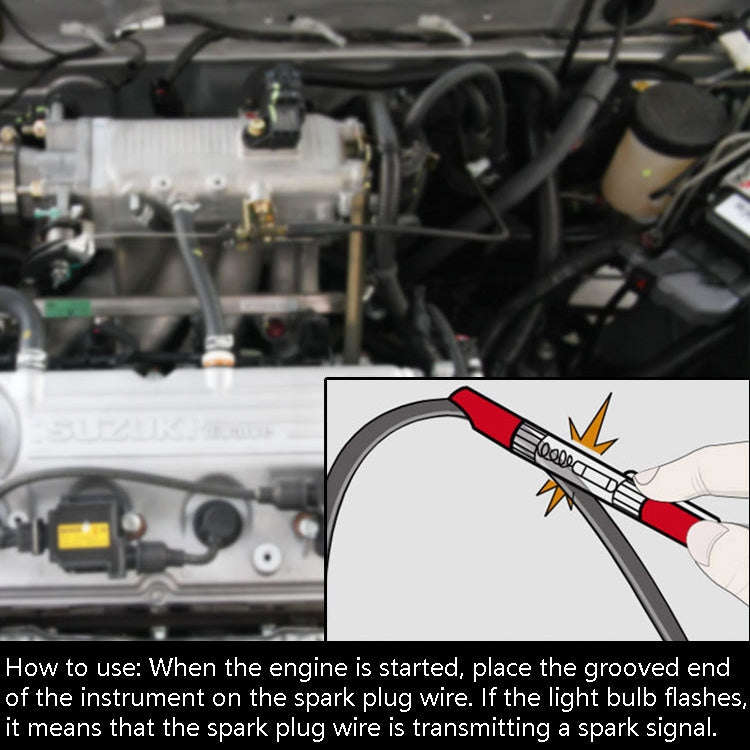 SUZUKI

How to use: When the engine is started, place the grooved end of the instrument on the spark plug wire. If the light bulb flashes, it means that the spark plug wire is transmitting a spark signal.