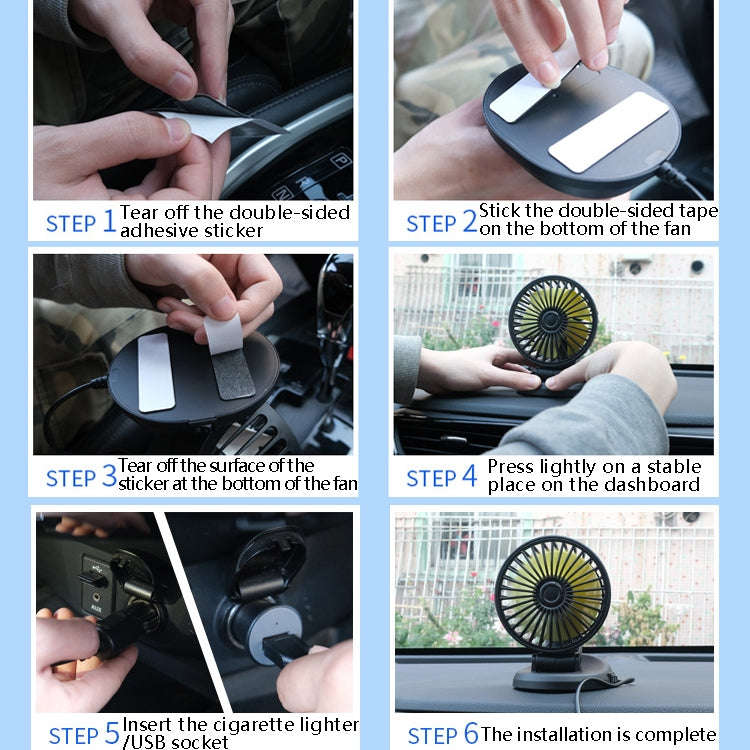 STEP 1 Tear off the double-sided adhesive sticker

STEP 2 Stick the double-sided tape on the bottom of the fan

STEP 3 Tear off the surface of the sticker at the bottom of the fan

STEP 4 Press lightly on a stable place on the dashboard

AUX

STEP 5 Insert the cigarette lighter /USB socket

STEP 6 The installation is complete