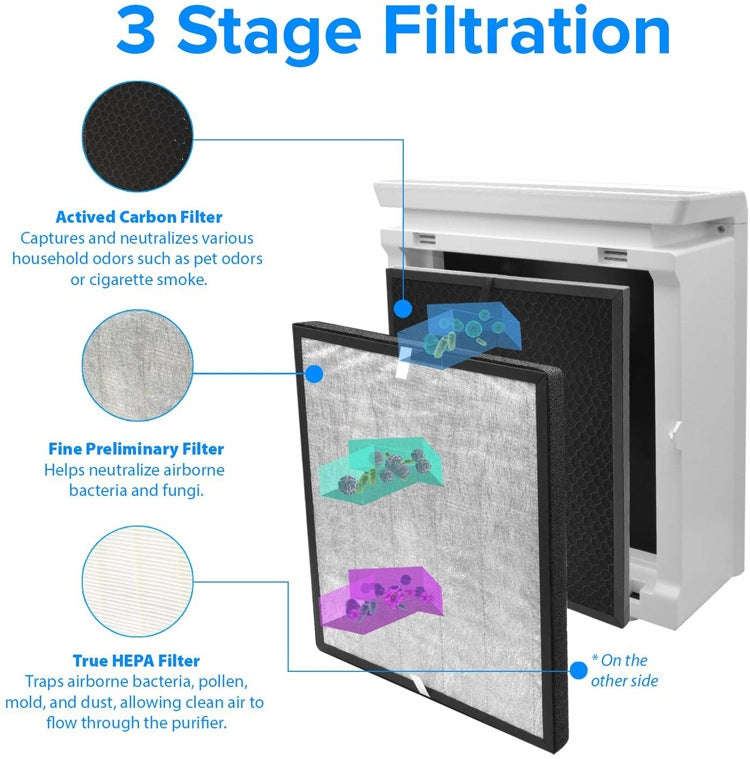 3 Stage Filtration

Actived Carbon Filter
Captures and neutralizes various household odors such as pet odors or cigarette smoke.

Fine Preliminary Filter
Helps neutralize airborne bacteria and fungi.

True HEPA Filter
Traps airborne bacteria, pollen, mold, and dust, allowing clean air to flow through the purifier.

* On the other side