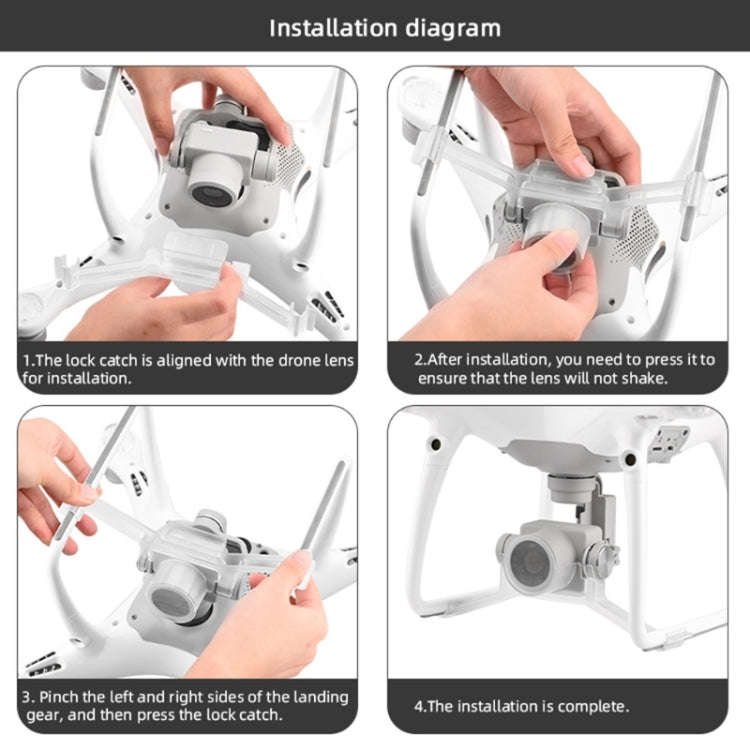 Installation diagram

1.The lock catch is aligned with the drone lens for installation.

2.After installation, you need to press it to ensure that the lens will not shake.

3. Pinch the left and right sides of the landing gear, and then press the lock catch.

4.The installation is complete.