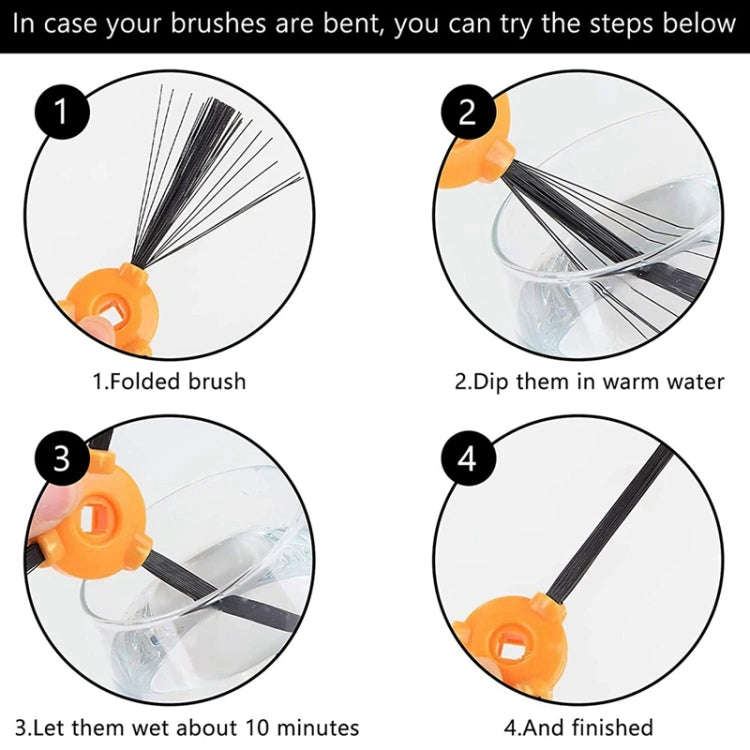 In case your brushes are bent, you can try the steps below

1

1.Folded brush

2

2.Dip them in warm water

3

3.Let them wet about 10 minutes

4

4.And finished