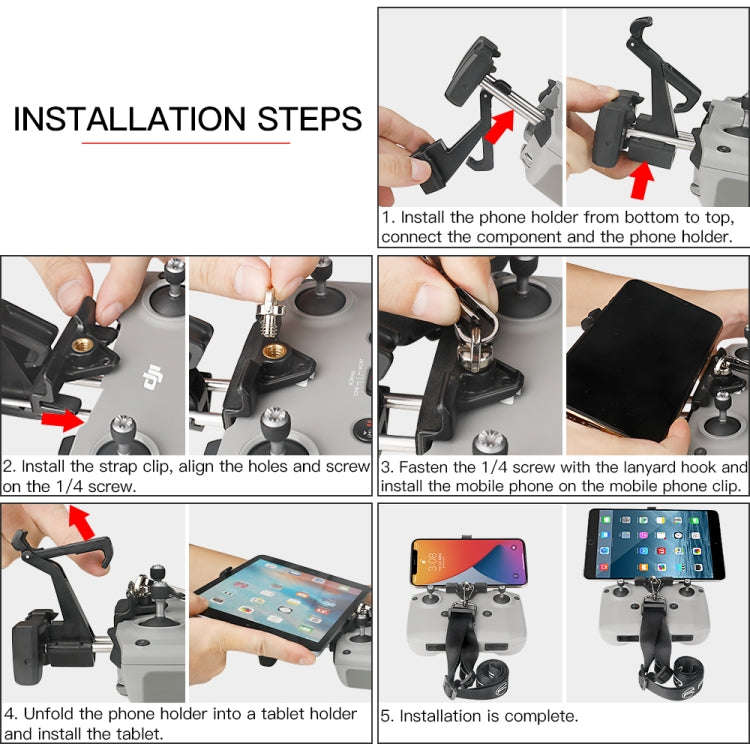 INSTALLATION STEPS

1. Install the phone holder from bottom to top, connect the component and the phone holder.

2. Install the strap clip, align the holes and screw on the 1/4 screw.

3. Fasten the 1/4 screw with the lanyard hook and install the mobile phone on the mobile phone clip.

4. Unfold the phone holder into a tablet holder and install the tablet.

5. Installation is complete.