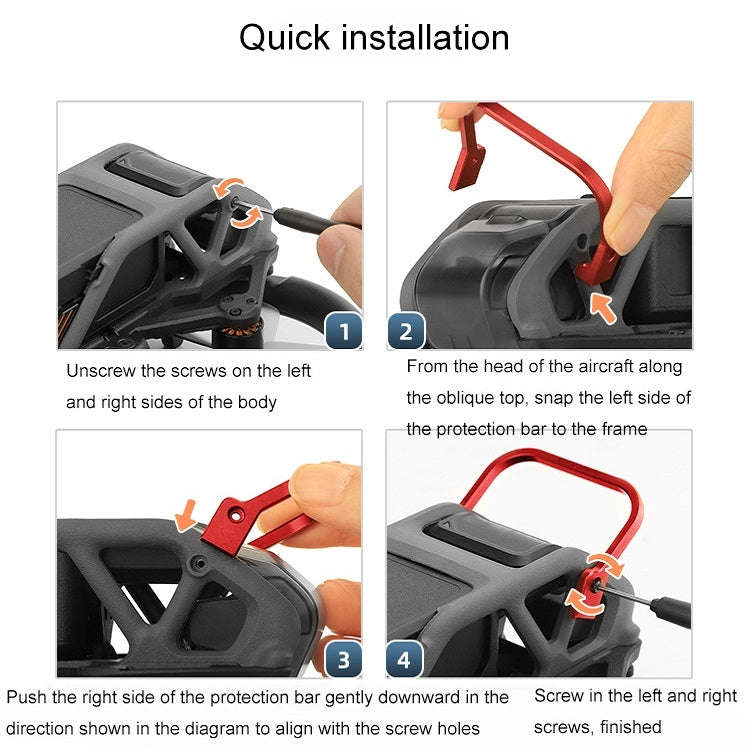 Quick installation

1

Unscrew the screws on the left and right sides of the body

2

From the head of the aircraft along the oblique top, snap the left side of the protection bar to the frame

3

Push the right side of the protection bar gently downward in the direction shown in the diagram to align with the screw holes

4

Screw in the left and right screws, finished