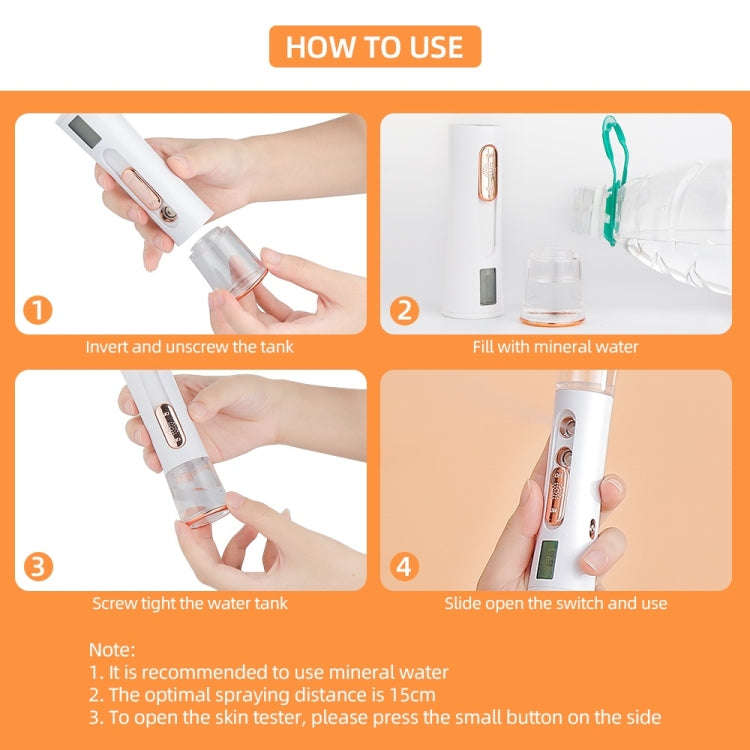 HOW TO USE

1
Invert and unscrew the tank

2
Fill with mineral water

3
Screw tight the water tank

4
Slide open the switch and use

Note:
1. It is recommended to use mineral water
2. The optimal spraying distance is 15cm
3. To open the skin tester, please press the small button on the side