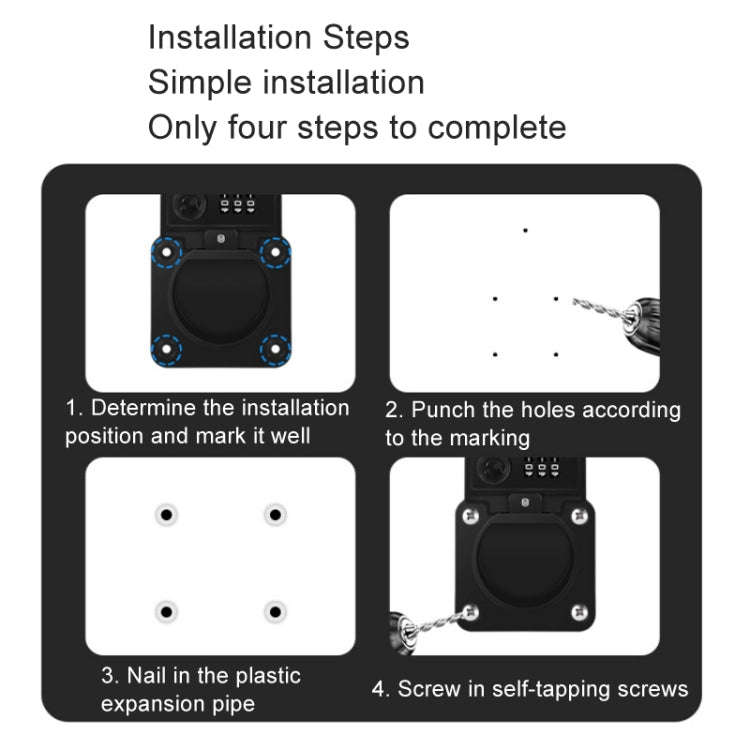 Installation Steps
Simple installation
Only four steps to complete

1. Determine the installation position and mark it well

2. Punch the holes according to the marking

3. Nail in the plastic expansion pipe

4. Screw in self-tapping screws