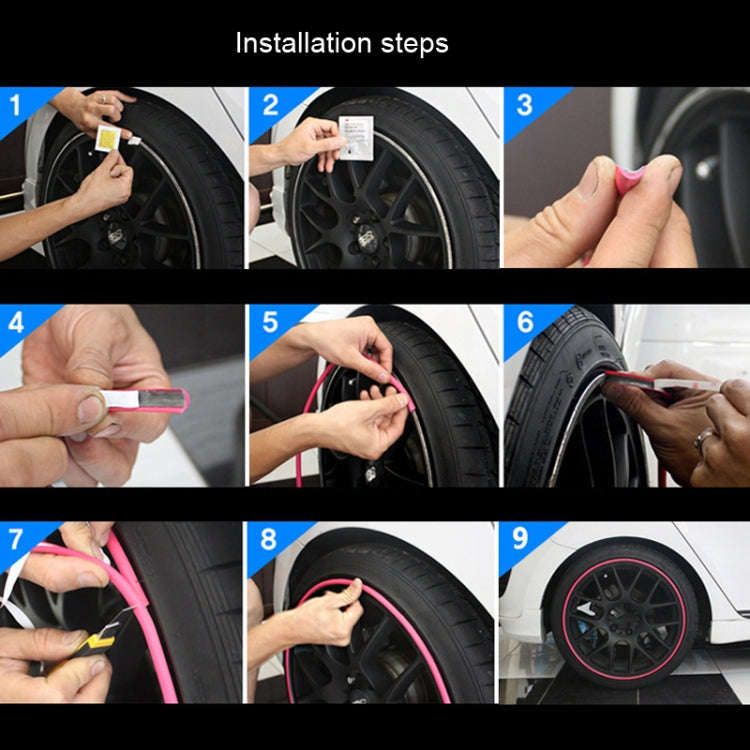 Installation steps

1

2

3

4

5

6

7

8

9