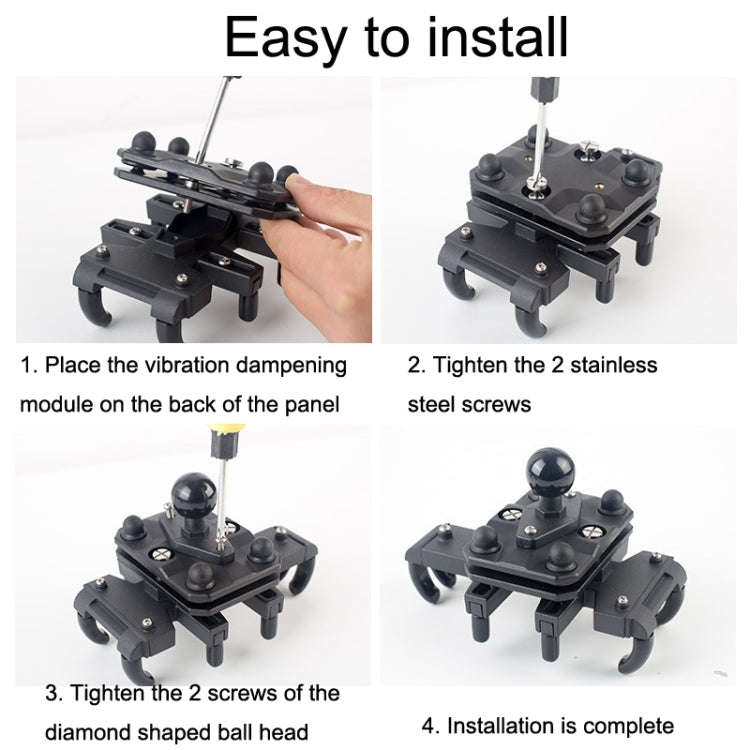 Easy to install

1. Place the vibration dampening module on the back of the panel

2. Tighten the 2 stainless steel screws

3. Tighten the 2 screws of the diamond shaped ball head

4. Installation is complete