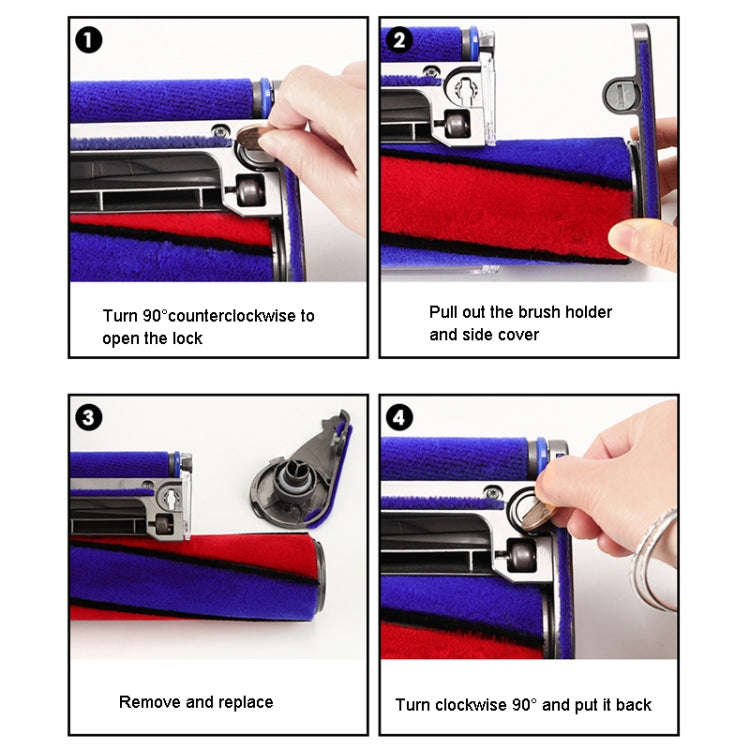 1

Turn 90°counterclockwise to open the lock

2

Pull out the brush holder and side cover

3

Remove and replace

4

Turn clockwise 90° and put it back