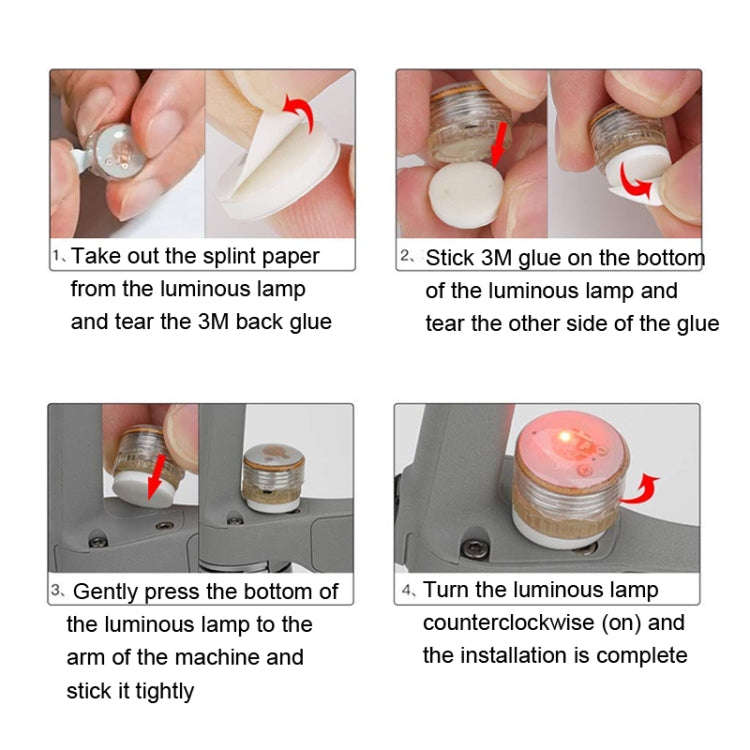 1、Take out the splint paper from the luminous lamp and tear the 3M back glue

2、Stick 3M glue on the bottom of the luminous lamp and tear the other side of the glue

3、Gently press the bottom of the luminous lamp to the arm of the machine and stick it tightly

4、Turn the luminous lamp counterclockwise (on) and the installation is complete