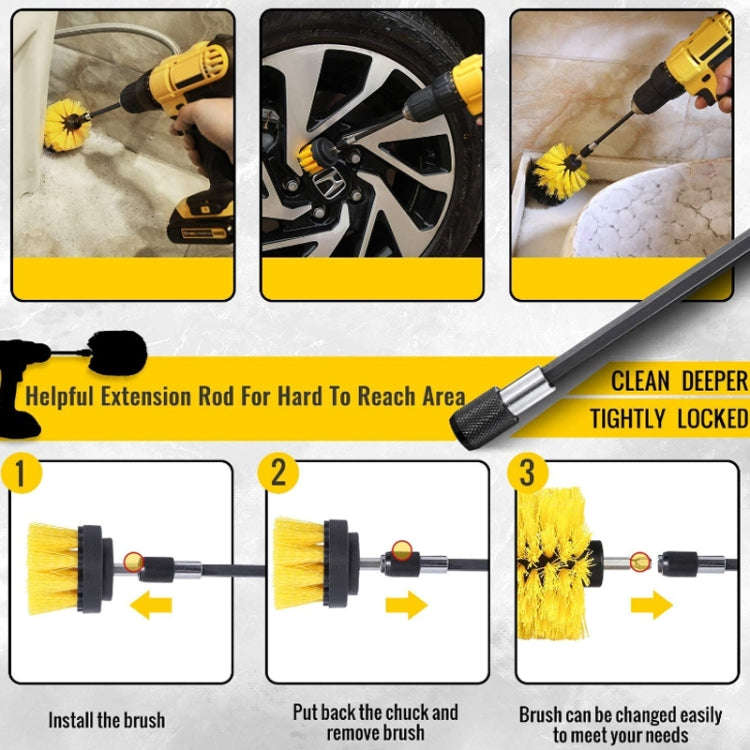 Helpful Extension Rod For Hard To Reach Area

CLEAN DEEPER
TIGHTLY LOCKED

1

2

3

Install the brush

Put back the chuck and remove brush

Brush can be changed easily to meet your needs