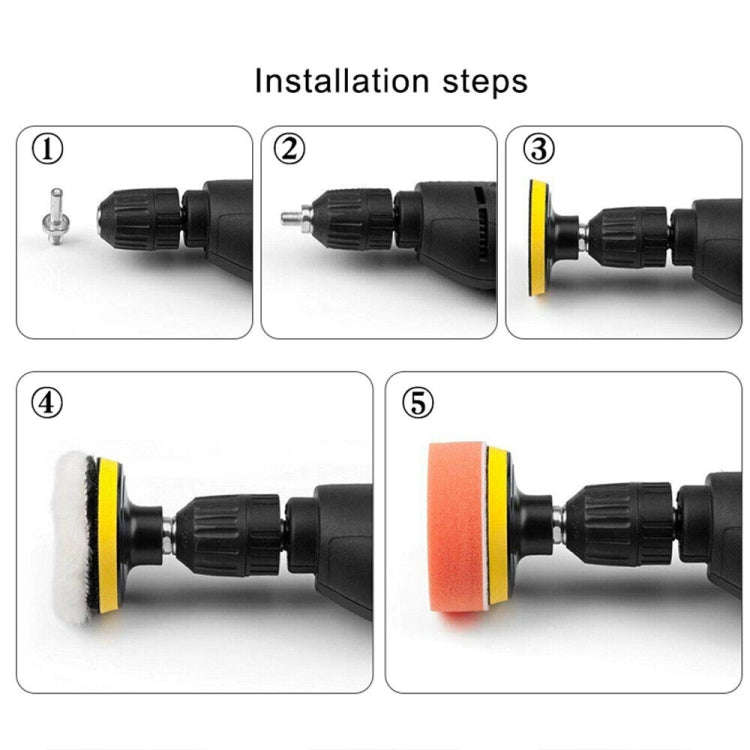 Installation steps

①

②

③

④

⑤