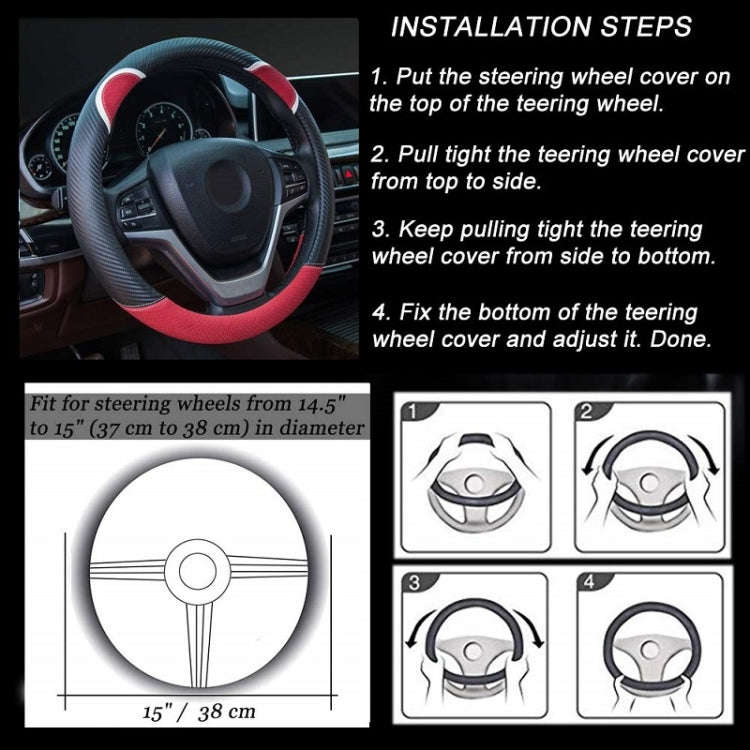 INSTALLATION STEPS

1. Put the steering wheel cover on the top of the teering wheel.

2. Pull tight the teering wheel cover from top to side.

3. Keep pulling tight the teering wheel cover from side to bottom.

4. Fix the bottom of the teering wheel cover and adjust it. Done.

Fit for steering wheels from 14.5" to 15" (37 cm to 38 cm) in diameter

15" / 38 cm

1

2

3

4