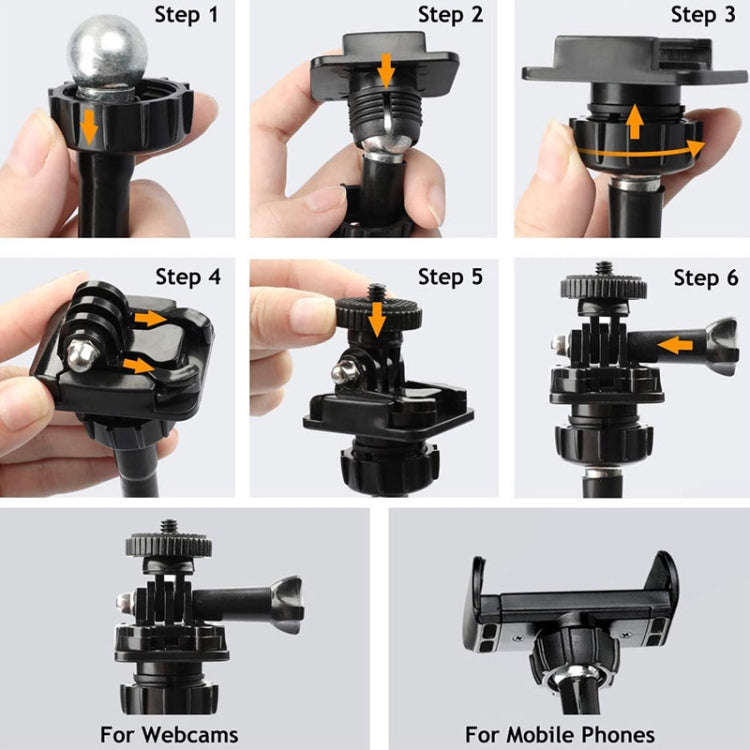 Step 1
Step 2
Step 3
Step 4
Step 5
Step 6
For Webcams
For Mobile Phones