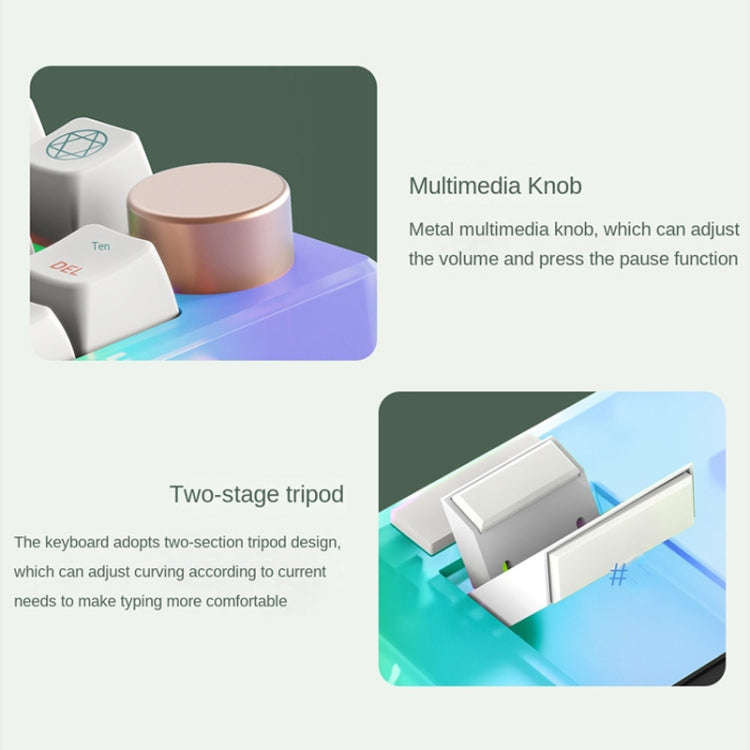 Ten
DEL

Multimedia Knob

Metal multimedia knob, which can adjust the volume and press the pause function

Two-stage tripod

The keyboard adopts two-section tripod design, which can adjust curving according to current needs to make typing more comfortable

#