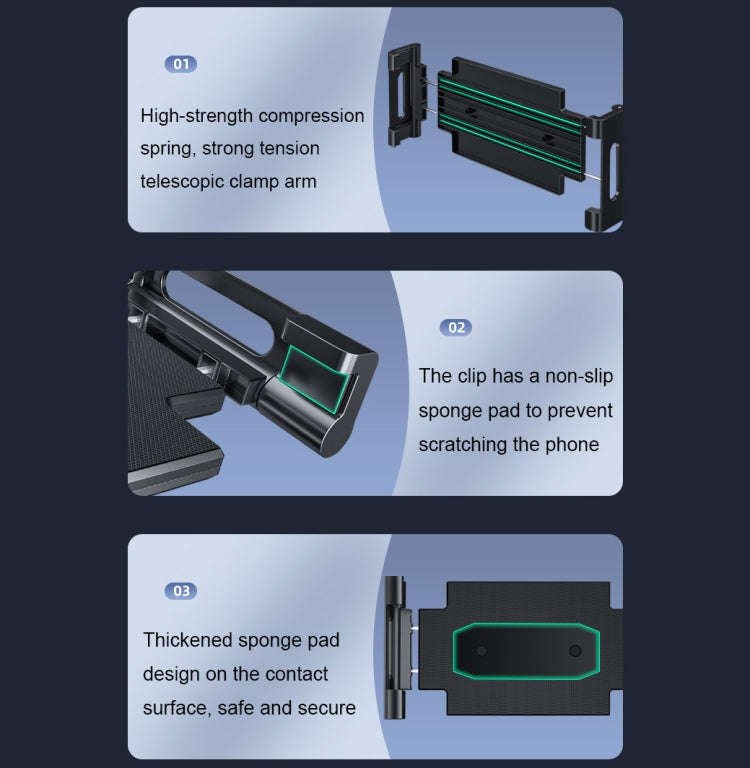 01

High-strength compression spring, strong tension telescopic clamp arm

02

The clip has a non-slip sponge pad to prevent scratching the phone

03

Thickened sponge pad design on the contact surface, safe and secure