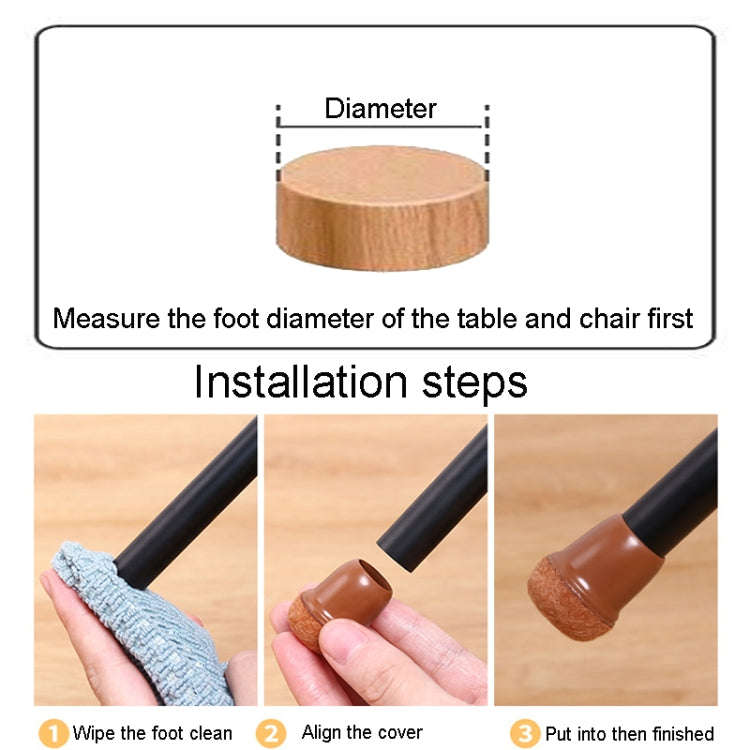 Diameter

Measure the foot diameter of the table and chair first

Installation steps

1 Wipe the foot clean

2 Align the cover

3 Put into then finished