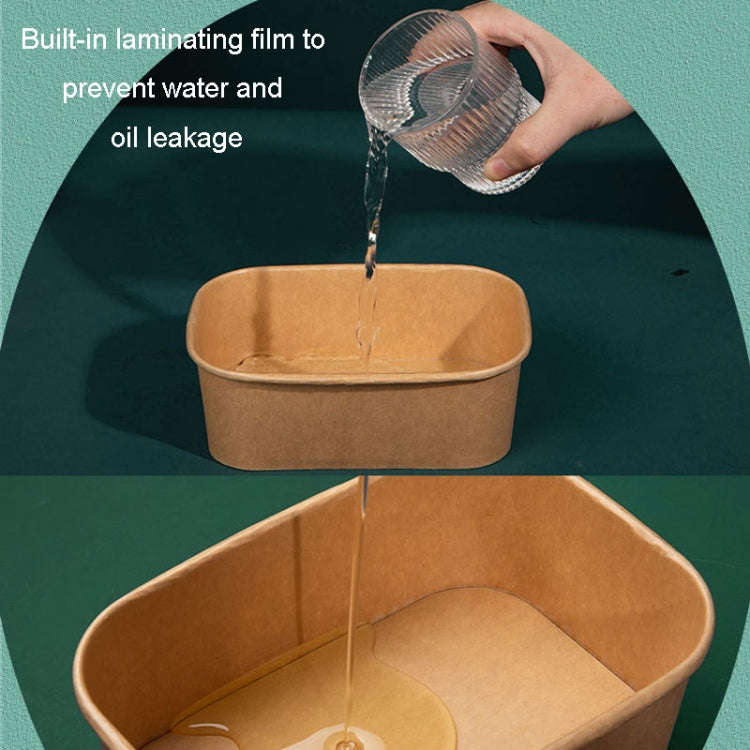 Built-in laminating film to prevent water and oil leakage