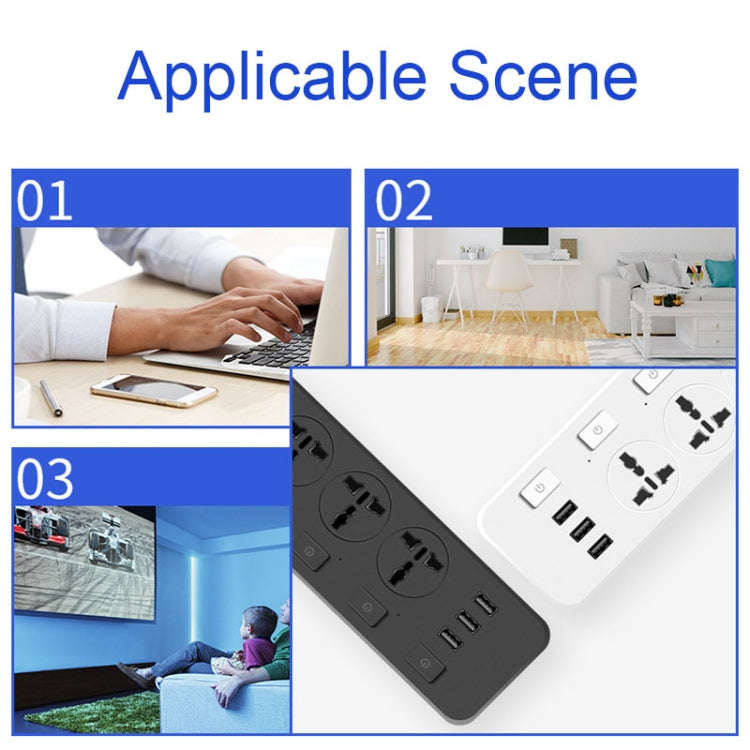 Applicable Scene

01

02

03