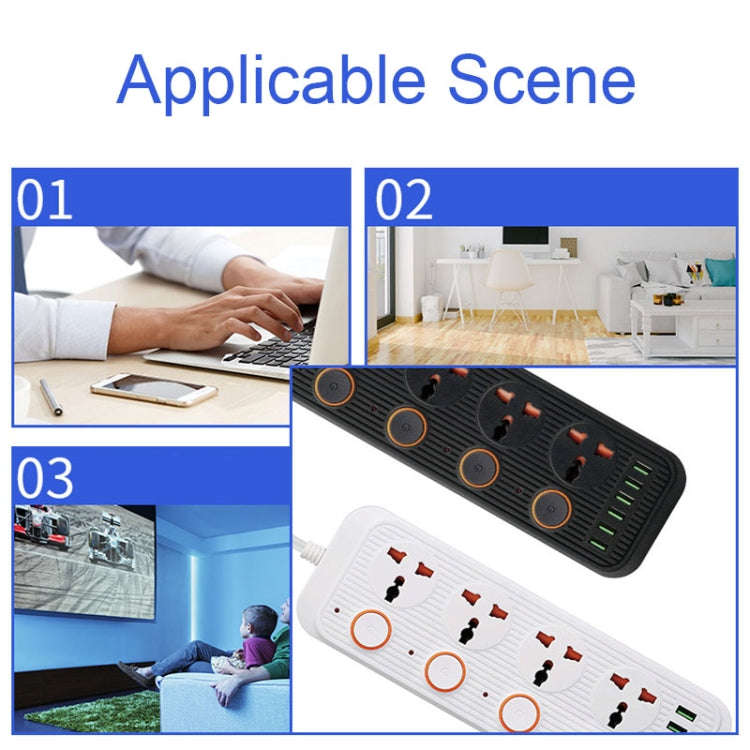 Applicable Scene

01

02

03