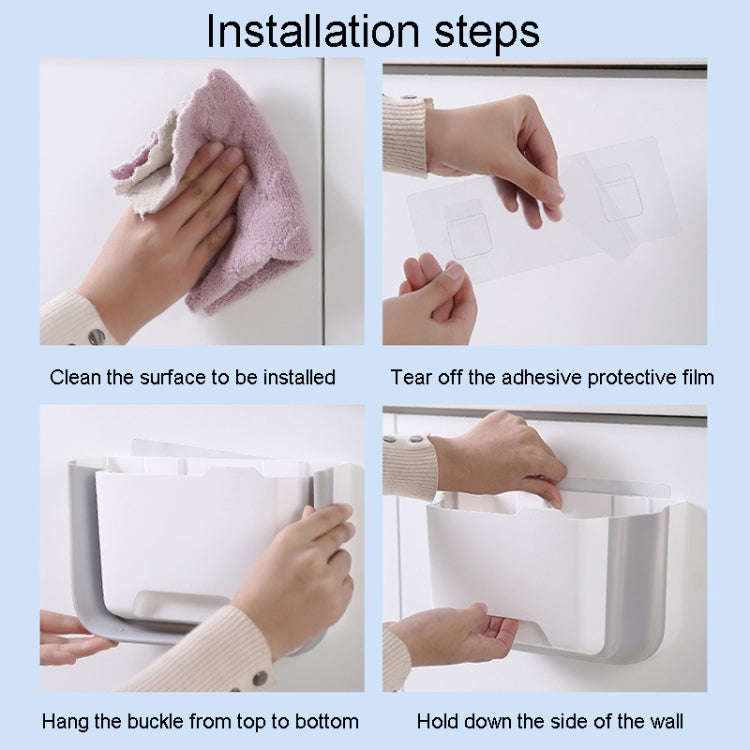 Installation steps

Clean the surface to be installed

Tear off the adhesive protective film

Hang the buckle from top to bottom

Hold down the side of the wall