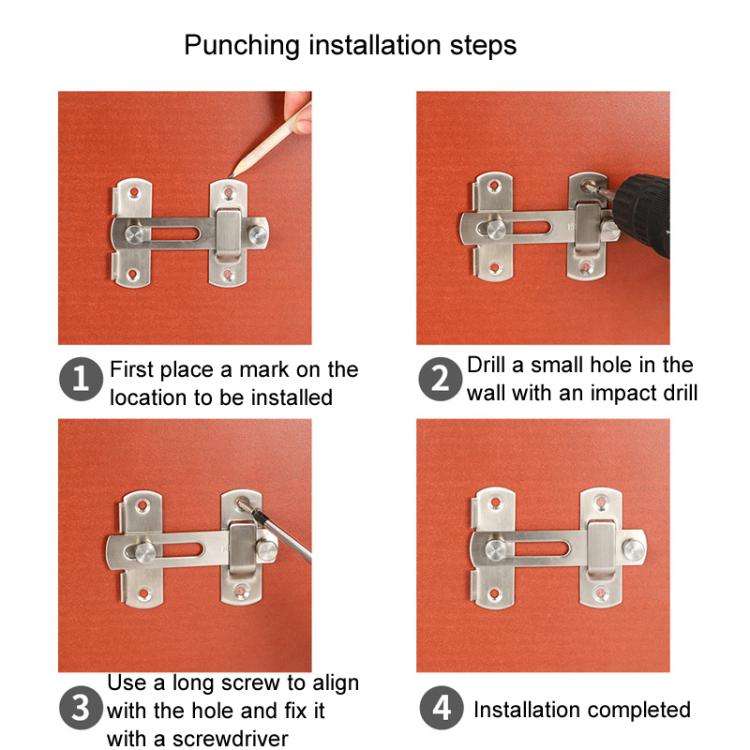 Punching installation steps

1 First place a mark on the location to be installed

2 Drill a small hole in the wall with an impact drill

3 Use a long screw to align with the hole and fix it with a screwdriver

4 Installation completed