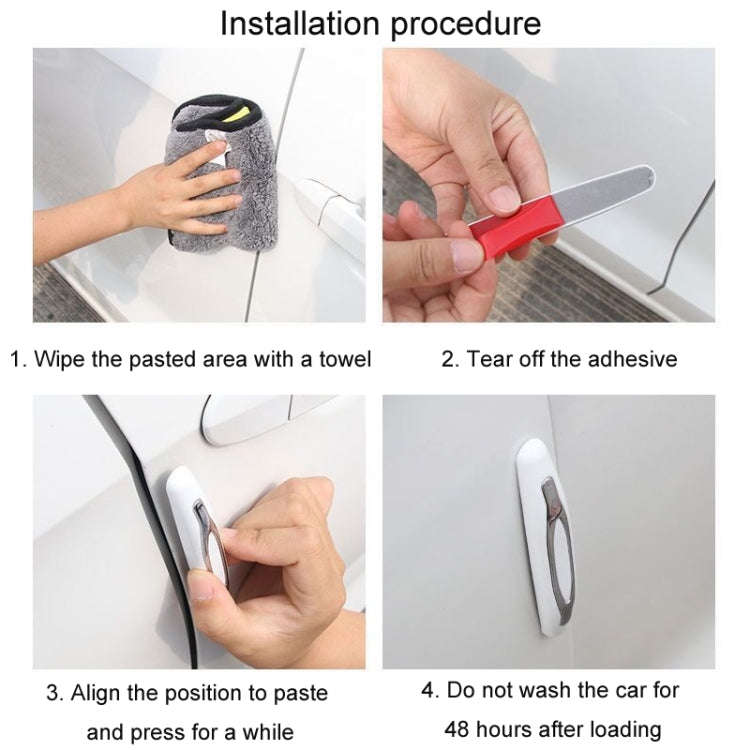 Installation procedure

1. Wipe the pasted area with a towel

2. Tear off the adhesive

3. Align the position to paste and press for a while

4. Do not wash the car for 48 hours after loading