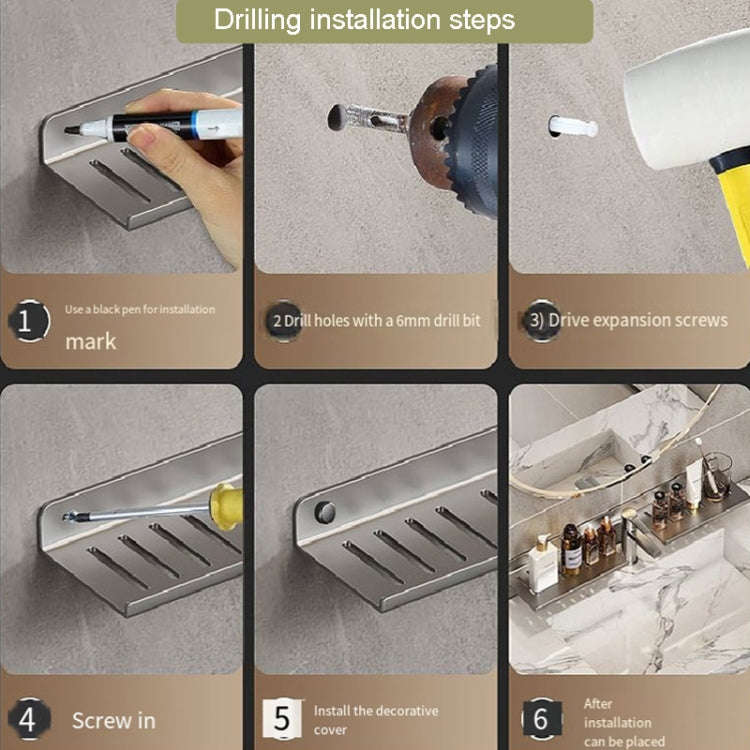 Drilling installation steps

1 Use a black pen for installation mark

2 Drill holes with a 6mm drill bit

3) Drive expansion screws

4 Screw in

5 Install the decorative cover

6 After installation can be placed