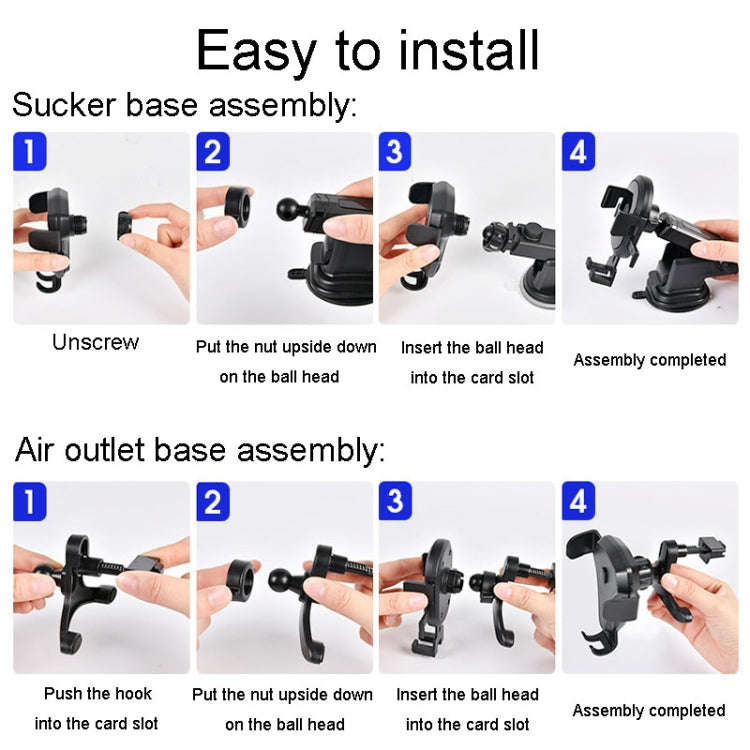 Easy to install

Sucker base assembly:

1

Unscrew

2

Put the nut upside down on the ball head

3

Insert the ball head into the card slot

4

Assembly completed

Air outlet base assembly:

1

Push the hook into the card slot

2

Put the nut upside down on the ball head

3

Insert the ball head into the card slot

4

Assembly completed