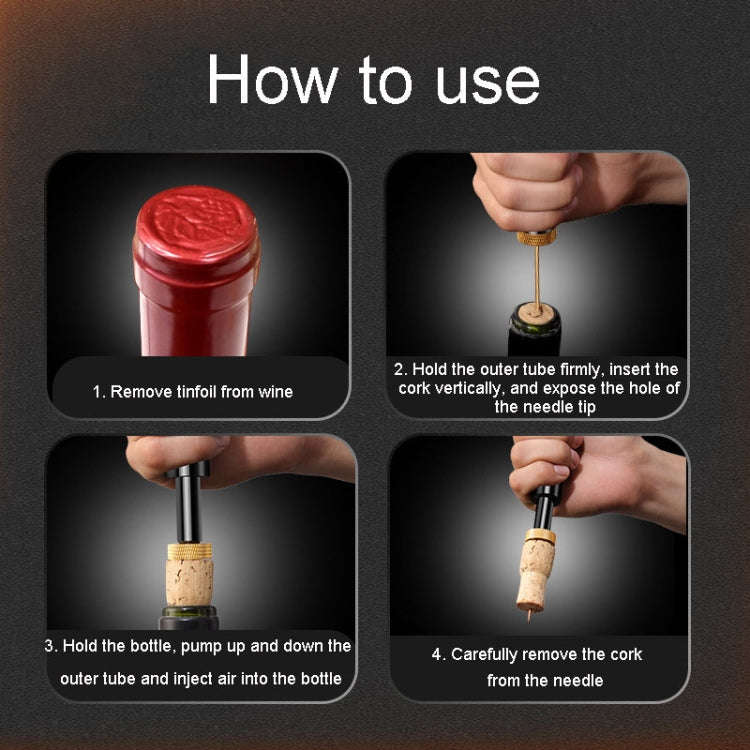 How to use

1. Remove tinfoil from wine

2. Hold the outer tube firmly, insert the cork vertically, and expose the hole of the needle tip

3. Hold the bottle, pump up and down the outer tube and inject air into the bottle

4. Carefully remove the cork from the needle