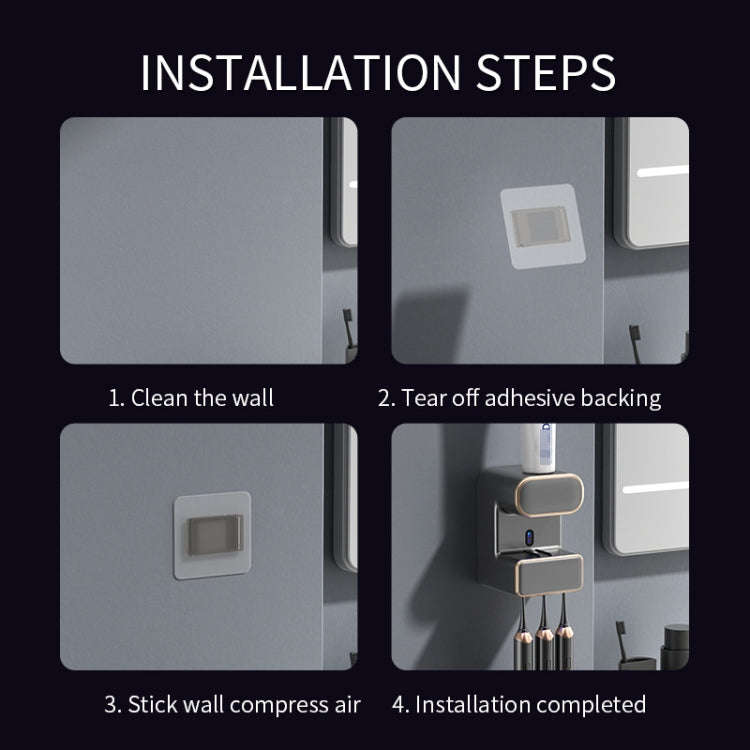 INSTALLATION STEPS

1. Clean the wall

2. Tear off adhesive backing

3. Stick wall compress air

4. Installation completed