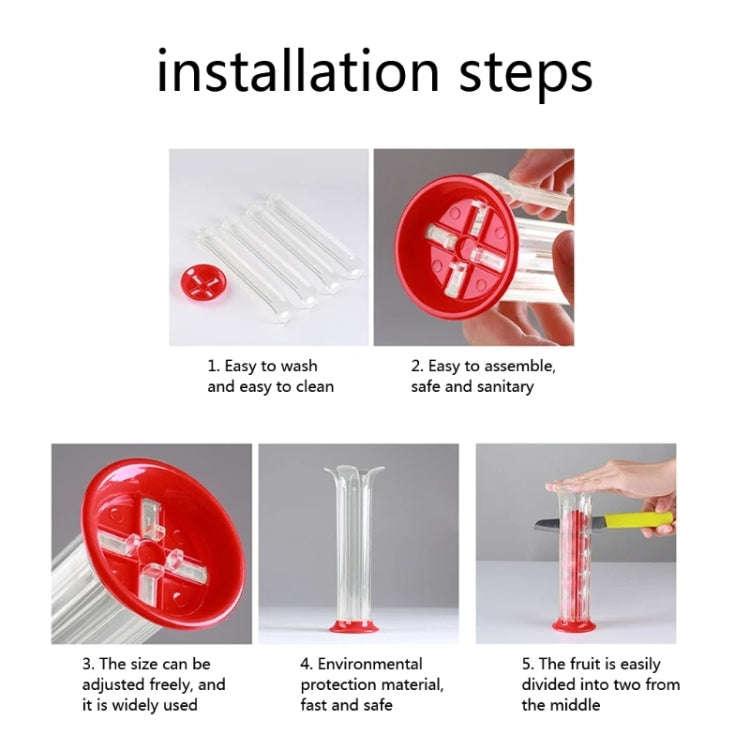 installation steps

1. Easy to wash and easy to clean

2. Easy to assemble, safe and sanitary

3. The size can be adjusted freely, and it is widely used

4. Environmental protection material, fast and safe

5. The fruit is easily divided into two from the middle