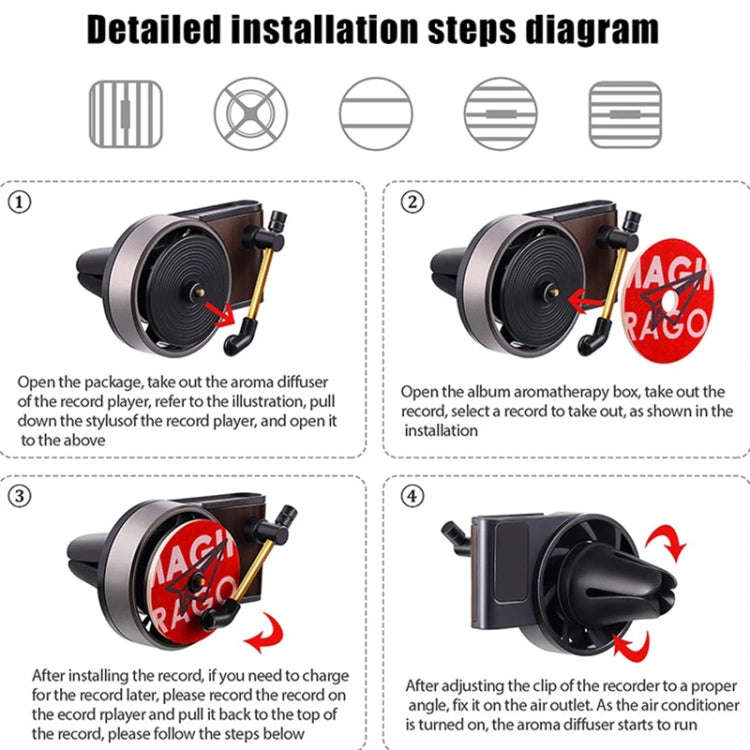 Detailed installation steps diagram

①

Open the package, take out the aroma diffuser of the record player, refer to the illustration, pull down the stylusof the record player, and open it to the above

②

MAGI RAGO

Open the album aromatherapy box, take out the record, select a record to take out, as shown in the installation

③

MAGI RAGO

After installing the record, if you need to charge for the record later, please record the record on the ecord rplayer and pull it back to the top of the record, please follow the steps below

④

After adjusting the clip of the recorder to a proper angle, fix it on the air outlet. As the air conditioner is turned on, the aroma diffuser starts to run