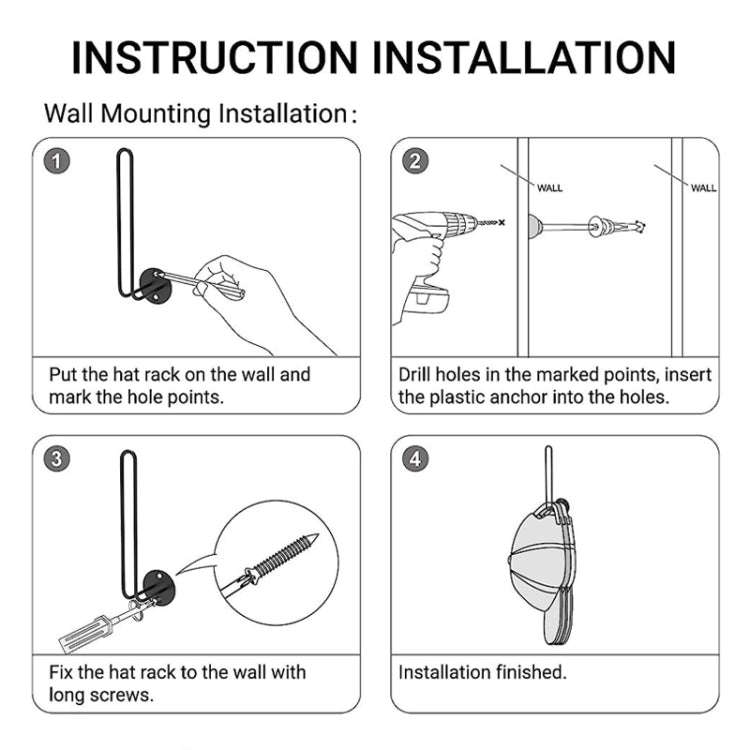 INSTRUCTION INSTALLATION

Wall Mounting Installation:

1

Put the hat rack on the wall and mark the hole points.

2

WALL

WALL

Drill holes in the marked points, insert the plastic anchor into the holes.

3

Fix the hat rack to the wall with long screws.

4

Installation finished.