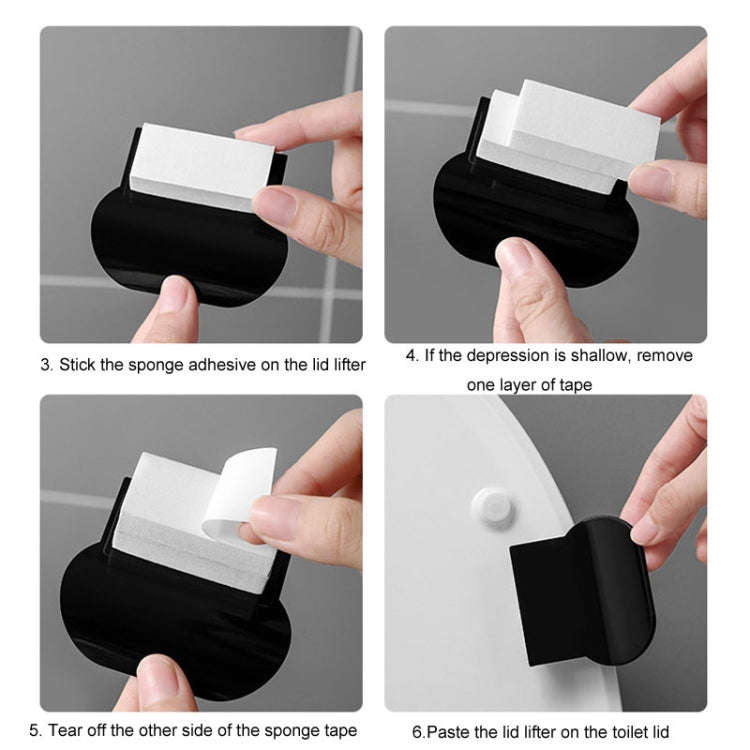 3. Stick the sponge adhesive on the lid lifter

4. If the depression is shallow, remove one layer of tape

5. Tear off the other side of the sponge tape

6.Paste the lid lifter on the toilet lid