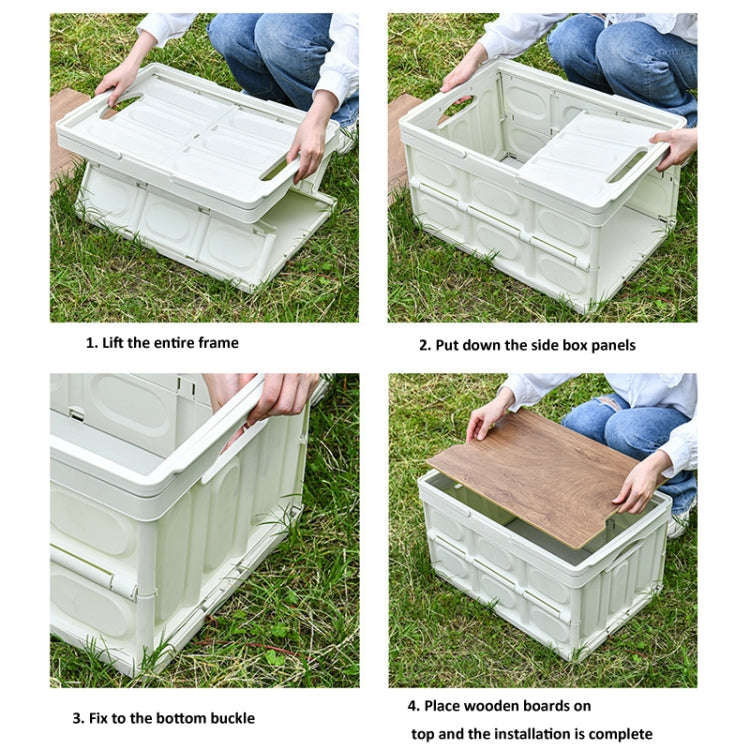 1. Lift the entire frame

2. Put down the side box panels

3. Fix to the bottom buckle

4. Place wooden boards on top and the installation is complete