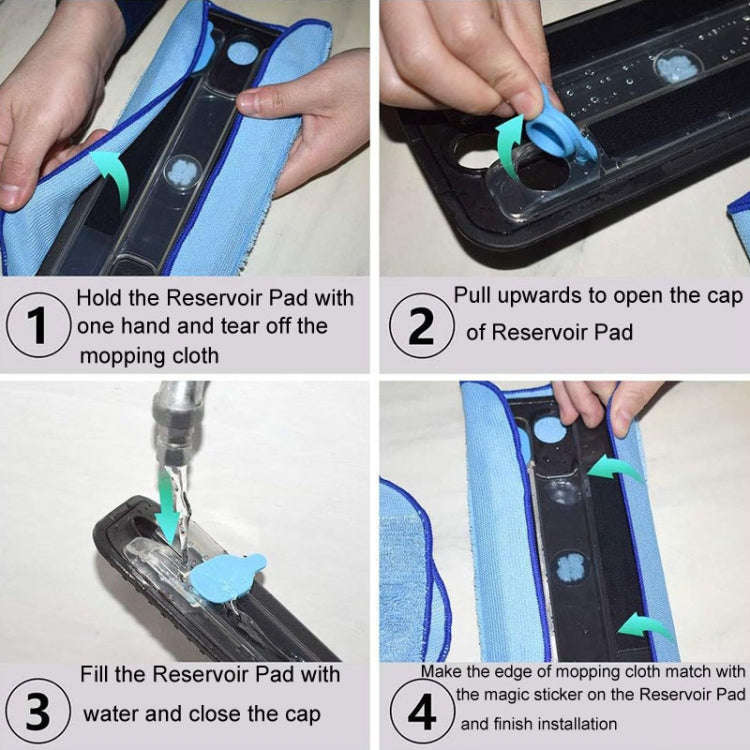 1 Hold the Reservoir Pad with one hand and tear off the mopping cloth

2 Pull upwards to open the cap of Reservoir Pad

3 Fill the Reservoir Pad with water and close the cap

4 Make the edge of mopping cloth match with the magic sticker on the Reservoir Pad and finish installation