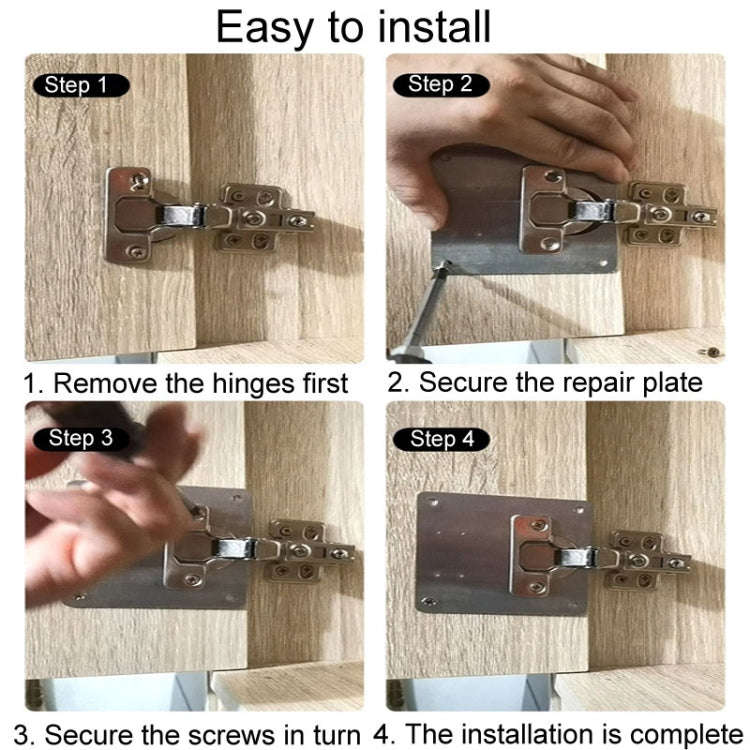 Easy to install

Step 1

1. Remove the hinges first

Step 2

2. Secure the repair plate

Step 3

3. Secure the screws in turn

Step 4

4. The installation is complete