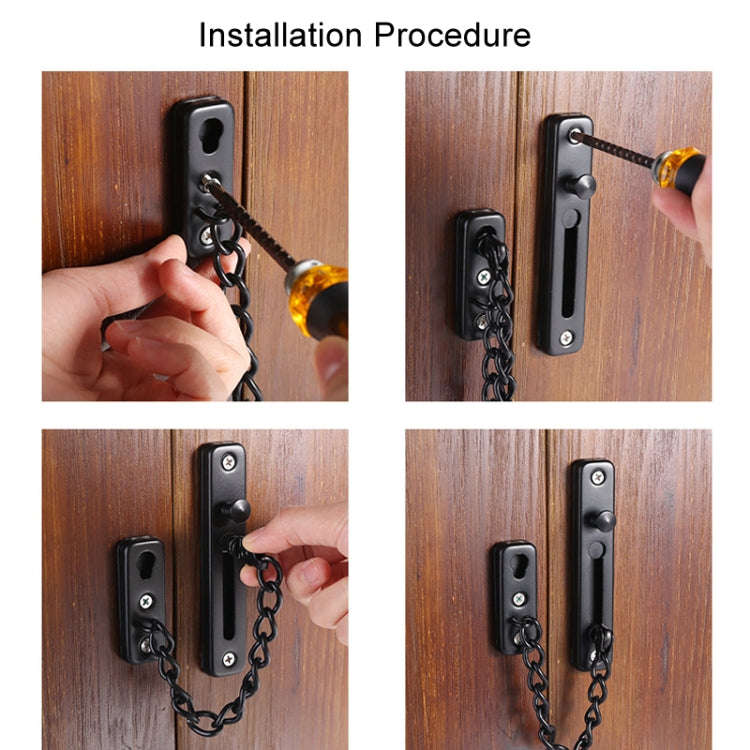 Installation Procedure