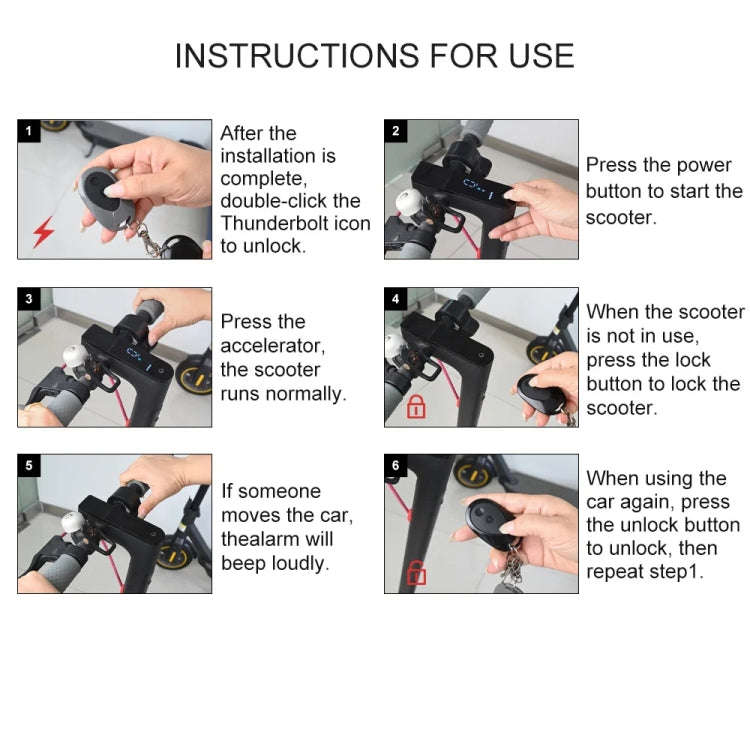 INSTRUCTIONS FOR USE

1

After the installation is complete, double-click the Thunderbolt icon to unlock.

2

Press the power button to start the scooter.

3

Press the accelerator, the scooter runs normally.

4

When the scooter is not in use, press the lock button to lock the scooter.

5

If someone moves the car, thealarm will beep loudly.

6

When using the car again, press the unlock button to unlock, then repeat step1.