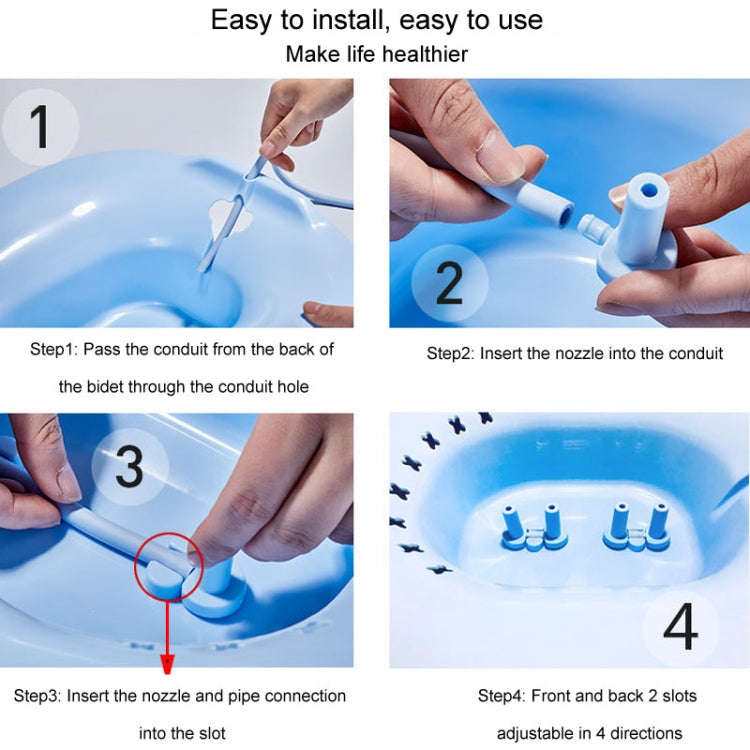 Easy to install, easy to use
Make life healthier

1

Step1: Pass the conduit from the back of the bidet through the conduit hole

2

Step2: Insert the nozzle into the conduit

3

Step3: Insert the nozzle and pipe connection into the slot

4

Step4: Front and back 2 slots adjustable in 4 directions