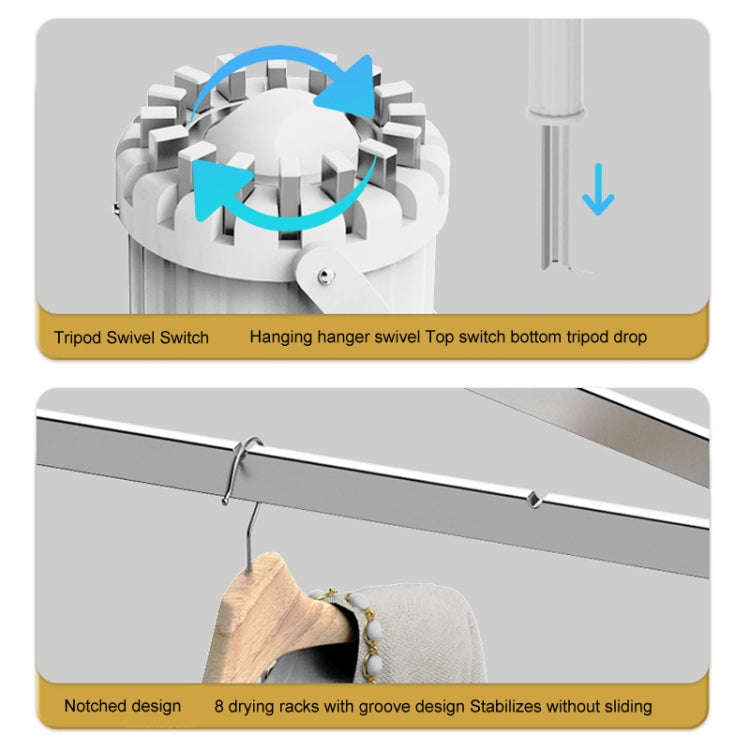 Tripod Swivel Switch

Hanging hanger swivel Top switch bottom tripod drop

Notched design

8 drying racks with groove design Stabilizes without sliding