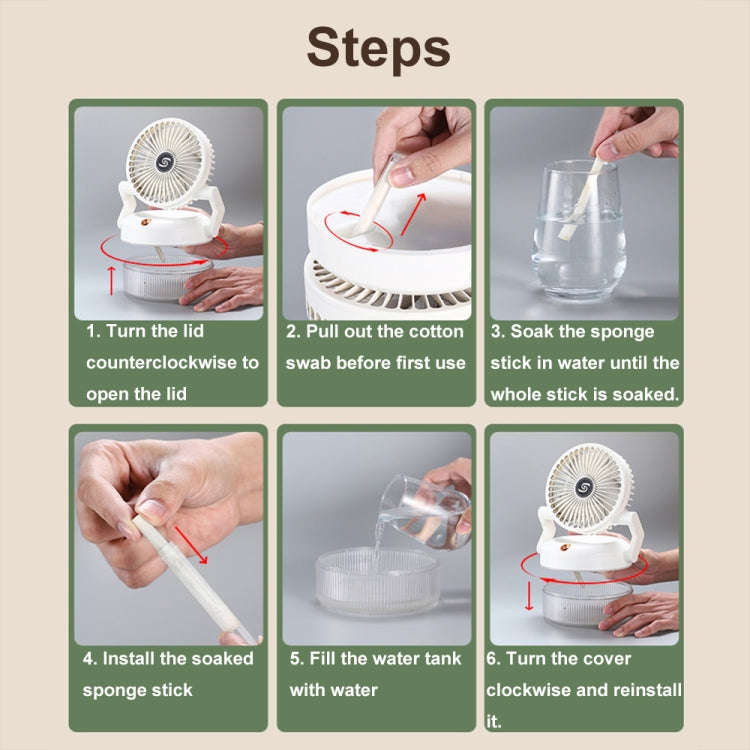 Steps

1. Turn the lid counterclockwise to open the lid

2. Pull out the cotton swab before first use

3. Soak the sponge stick in water until the whole stick is soaked.

4. Install the soaked sponge stick

5. Fill the water tank with water

6. Turn the cover clockwise and reinstall it.