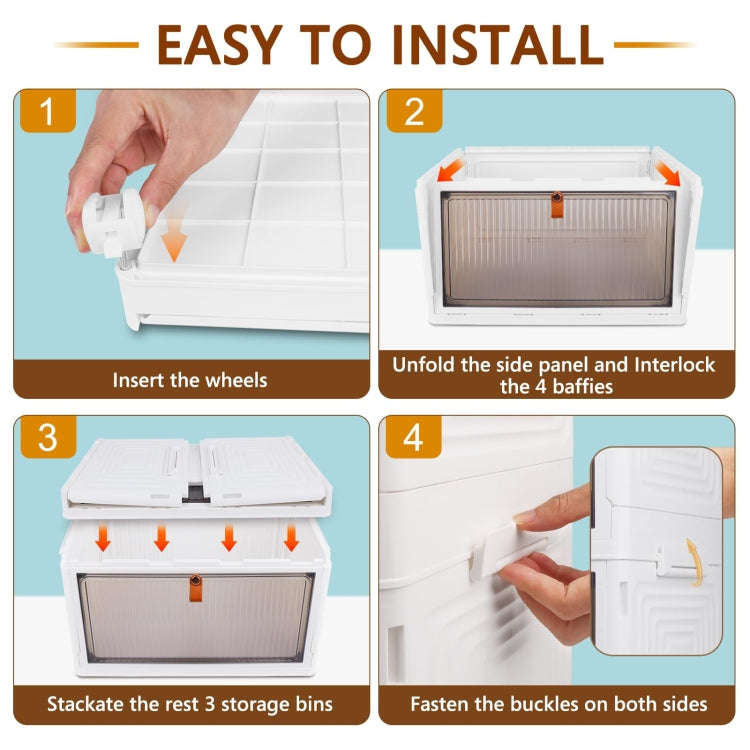 EASY TO INSTALL

1

Insert the wheels

2

Unfold the side panel and Interlock the 4 baffies

3

Stackate the rest 3 storage bins

4

Fasten the buckles on both sides