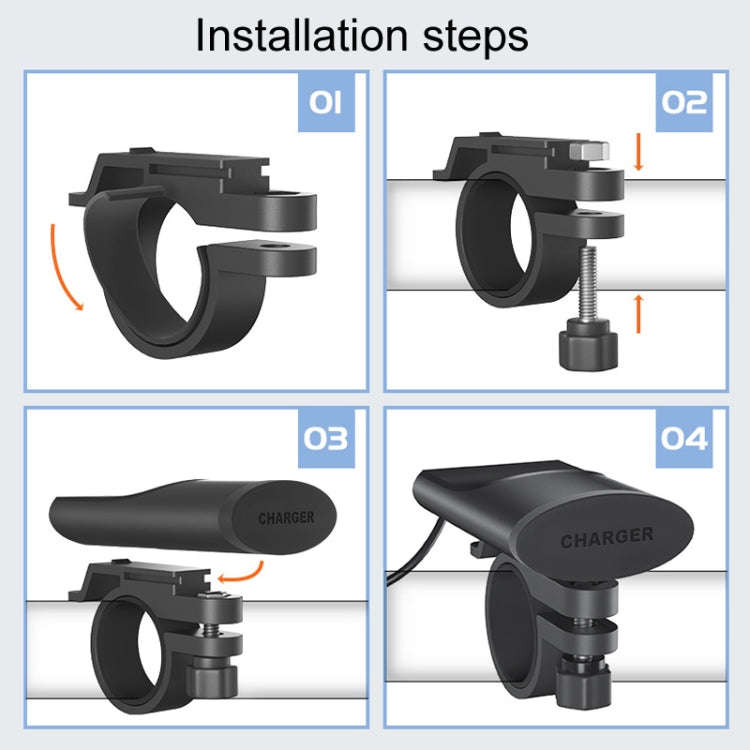 Installation steps

01

02

03

CHARGER

04

CHARGER